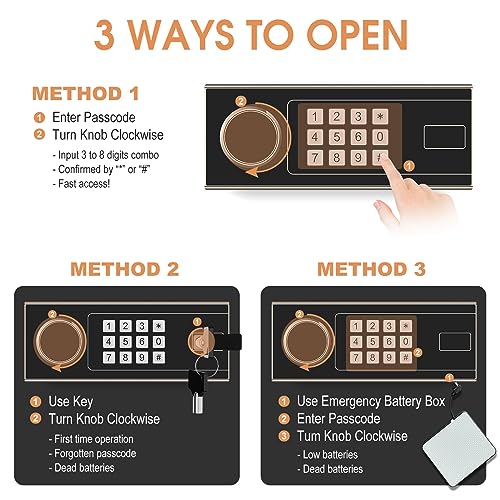 3 WAYS TO OPEN

METHOD 1

1 Enter Passcode
2 Turn Knob Clockwise

- Input 3 to 8 digits combo
- Confirmed by "*" or "#"
- Fast access!

2

1 2 3 *
4 5 6 0
7 8 9 #

1

METHOD 2

2

1 2 3 *
4 5 6 0
7 8 9 #

1

1 Use Key
2 Turn Knob Clockwise

- First time operation
- Forgotten passcode
- Dead batteries

METHOD 3

2

1 2 3 *
4 5 6 0
7 8 9 #

2

1

1 Use Emergency Battery Box
2 Enter Passcode
3 Turn Knob Clockwise

- Low batteries
- Dead batteries